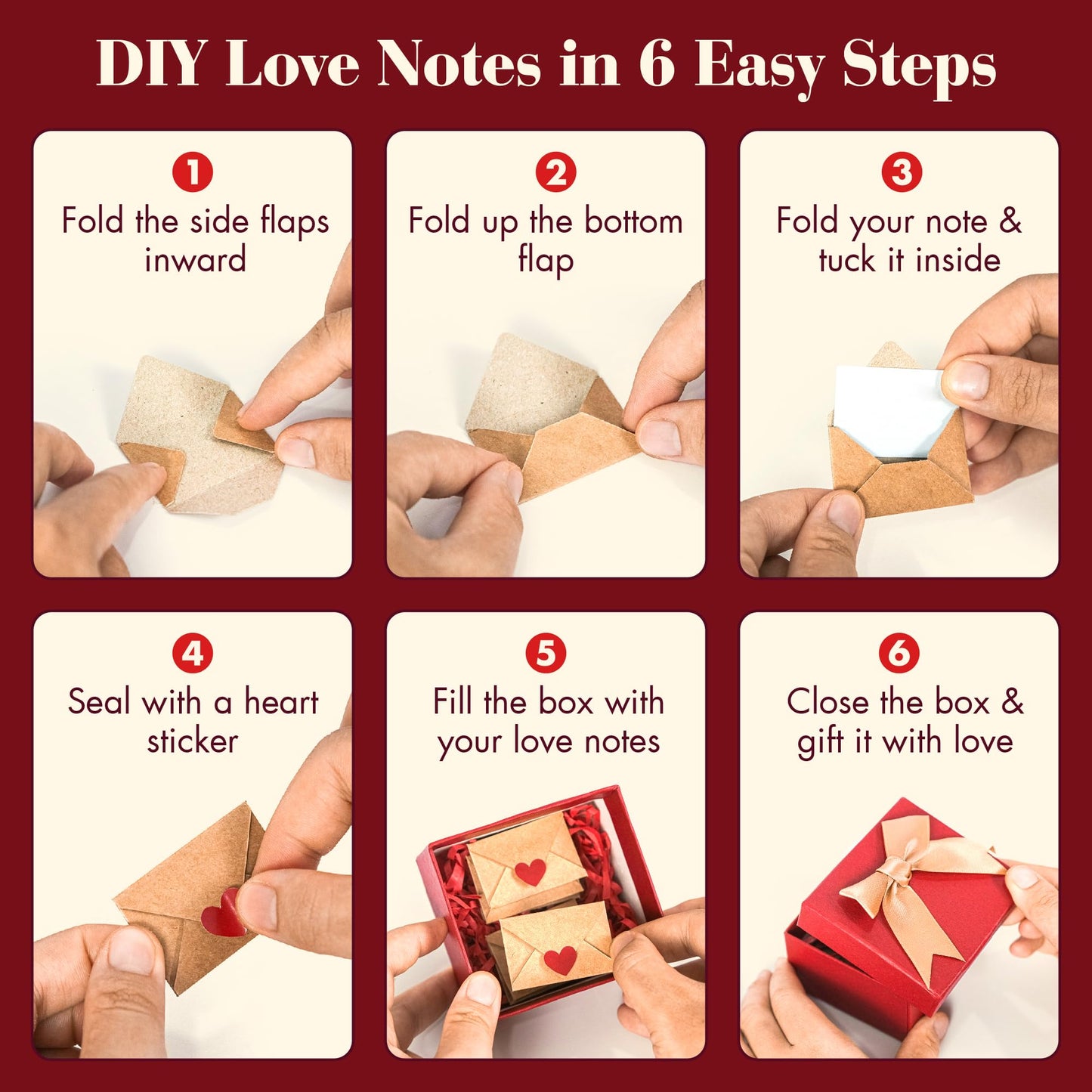 DIY Love Notes in 6 Easy Steps

1
Fold the side flaps inward

2
Fold up the bottom flap

3
Fold your note & tuck it inside

4
Seal with a heart sticker

5
Fill the box with your love notes

6
Close the box & gift it with love